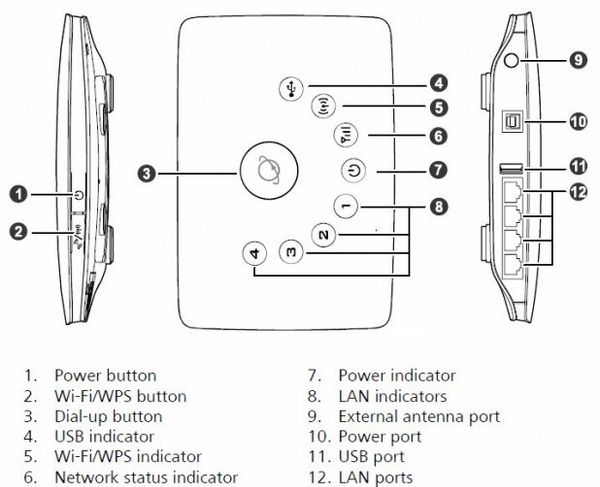 1
2
3
4
5
6
7
8
9
10
11
12
1
2
3
4

1. Power button
2. Wi-Fi/WPS button
3. Dial-up button
4. USB indicator
5. Wi-Fi/WPS indicator
6. Network status indicator

7. Power indicator
8. LAN indicators
9. External antenna port
10. Power port
11. USB port
12. LAN ports