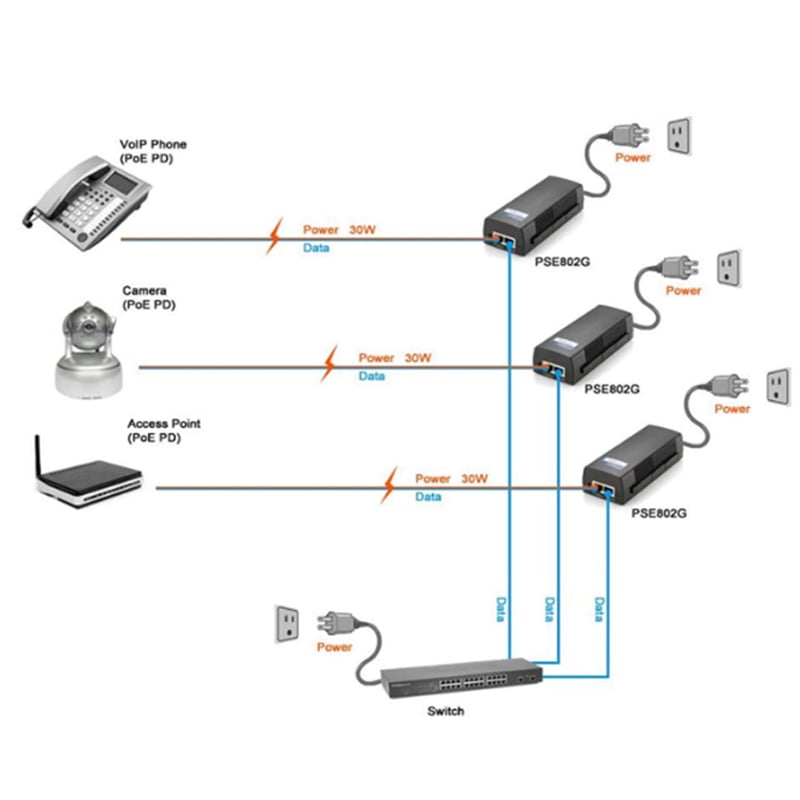 VoIP Phone
(PoE PD)

Power

Power 30W
Data

PSE802G

Camera
(PoE PD)

Power

Power 30W
Data

PSE802G

Access Point
(PoE PD)

Power

Power 30W
Data

PSE802G

Data
Data
Data

Power

Switch