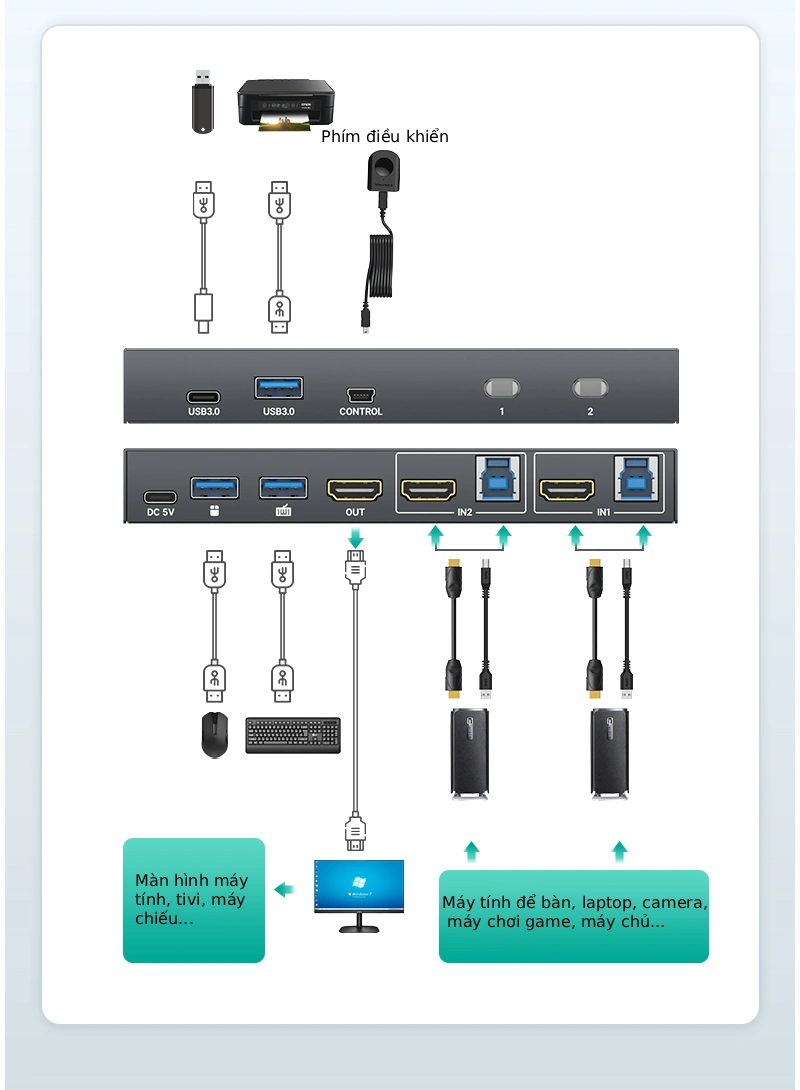 Phím điều khiển

USB3.0 USB3.0 CONTROL 1 2

DC 5V OUT IN2 IN1

Màn hình máy tính, tivi, máy chiếu...

Máy tính để bàn, laptop, camera, máy chơi game, máy chủ...